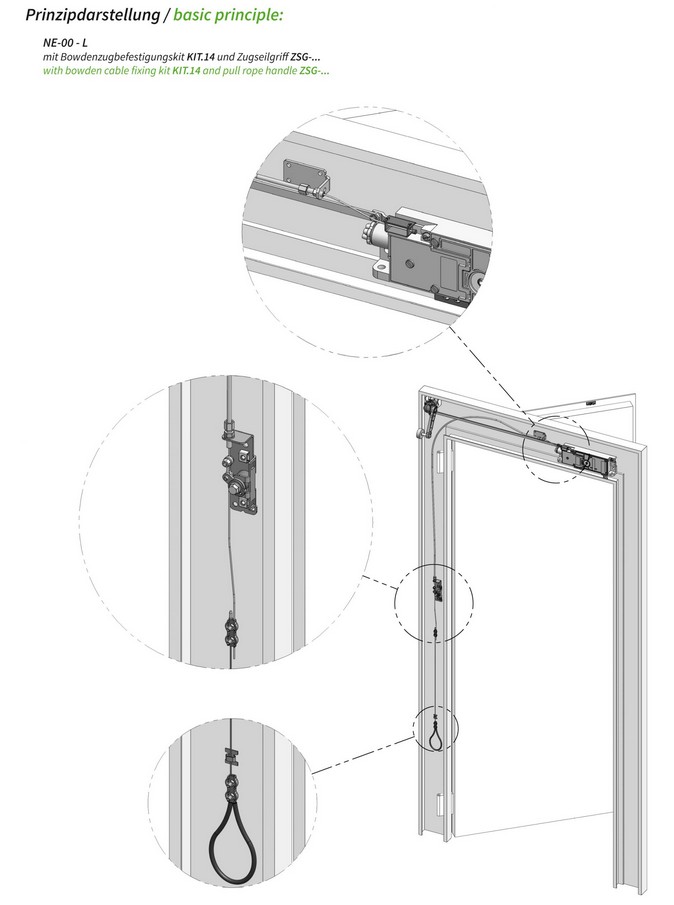 Prinzipdarstellung / basic principle:

NE-00 - L
mit Bowdenzugbefestigungskit KIT.14 und Zugseilgriff ZSG-...
with bowden cable fixing kit KIT.14 and pull rope handle ZSG-...