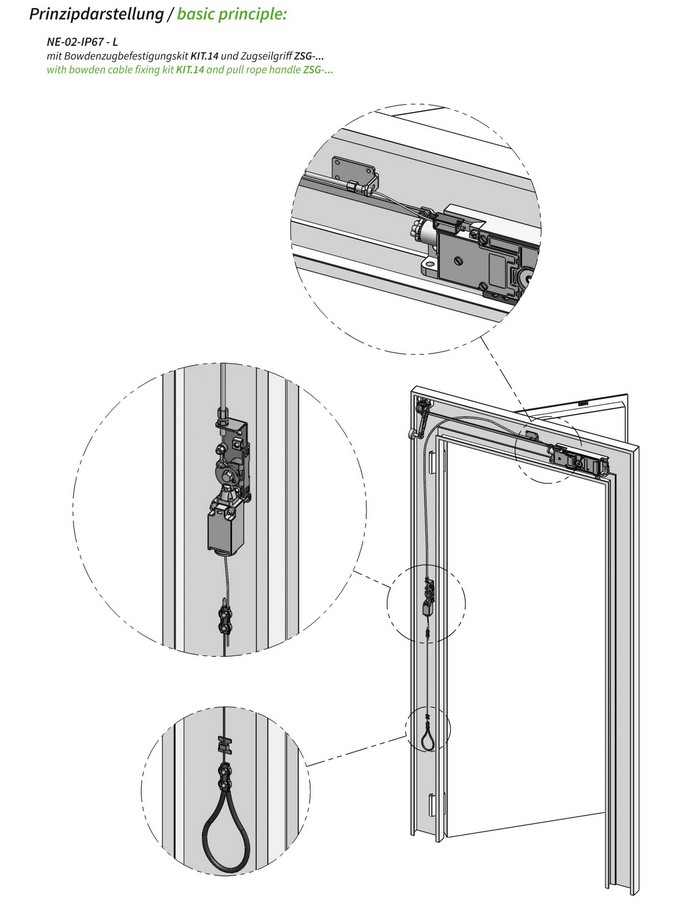 Prinzipdarstellung / basic principle:

NE-02-IP67 - L
mit Bowdenzugbefestigungskit KIT.14 und Zugseilgriff ZSG-...
with bowden cable fixing kit KIT.14 and pull rope handle ZSG-...